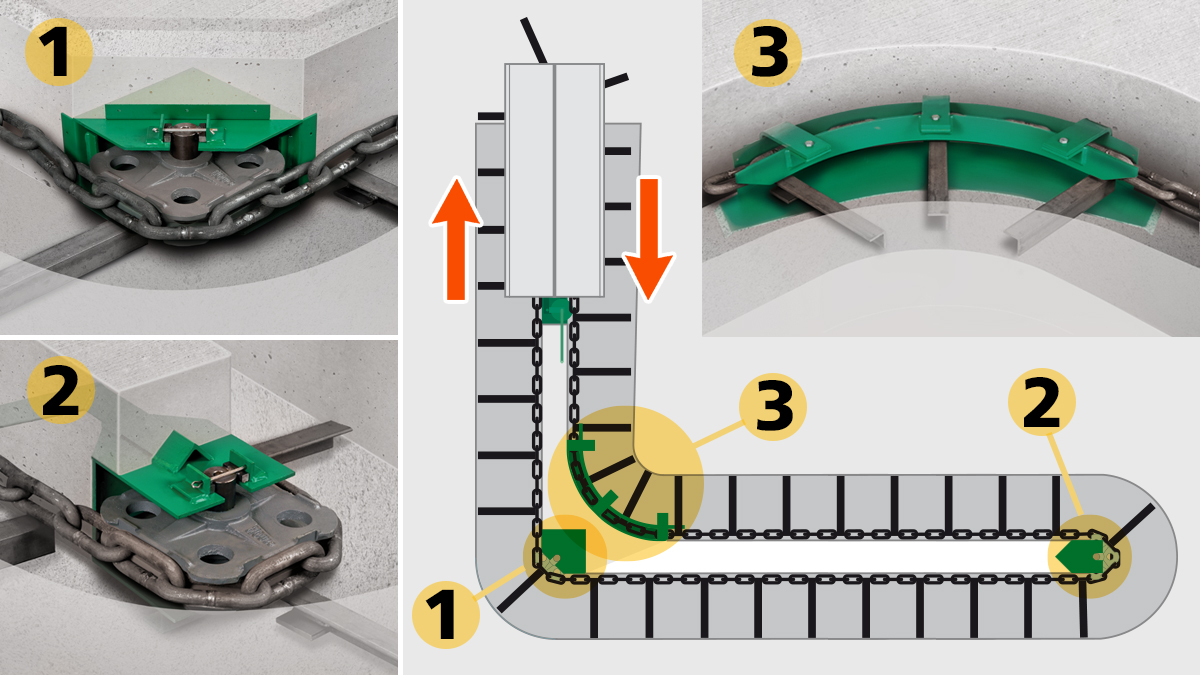 1
2
3
3
2
1