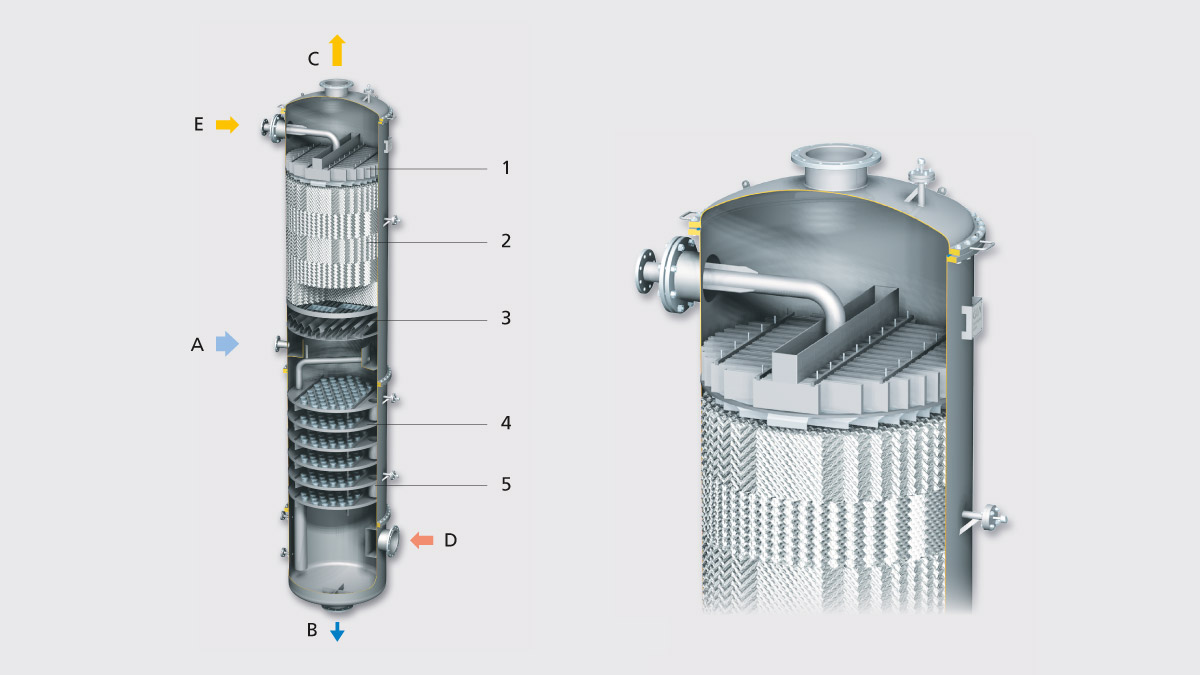 C
E
1
2
3
A
4
5
D
B